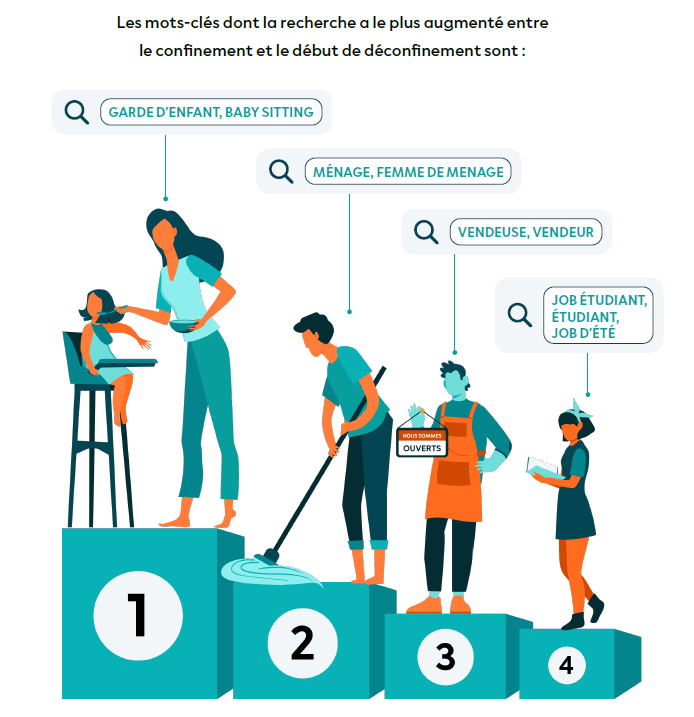 Les mots-clés dont la recherche a le plus augmenté entre le confinement et le début de déconfinement sont :

GARDE D'ENFANT, BABY SITTING

MÉNAGE, FEMME DE MENAGE

VENDEUSE, VENDEUR

JOB ÉTUDIANT, ÉTUDIANT, JOB D'ÉTÉ

NOUS SOMMES OUVERTS

1

2

3

4